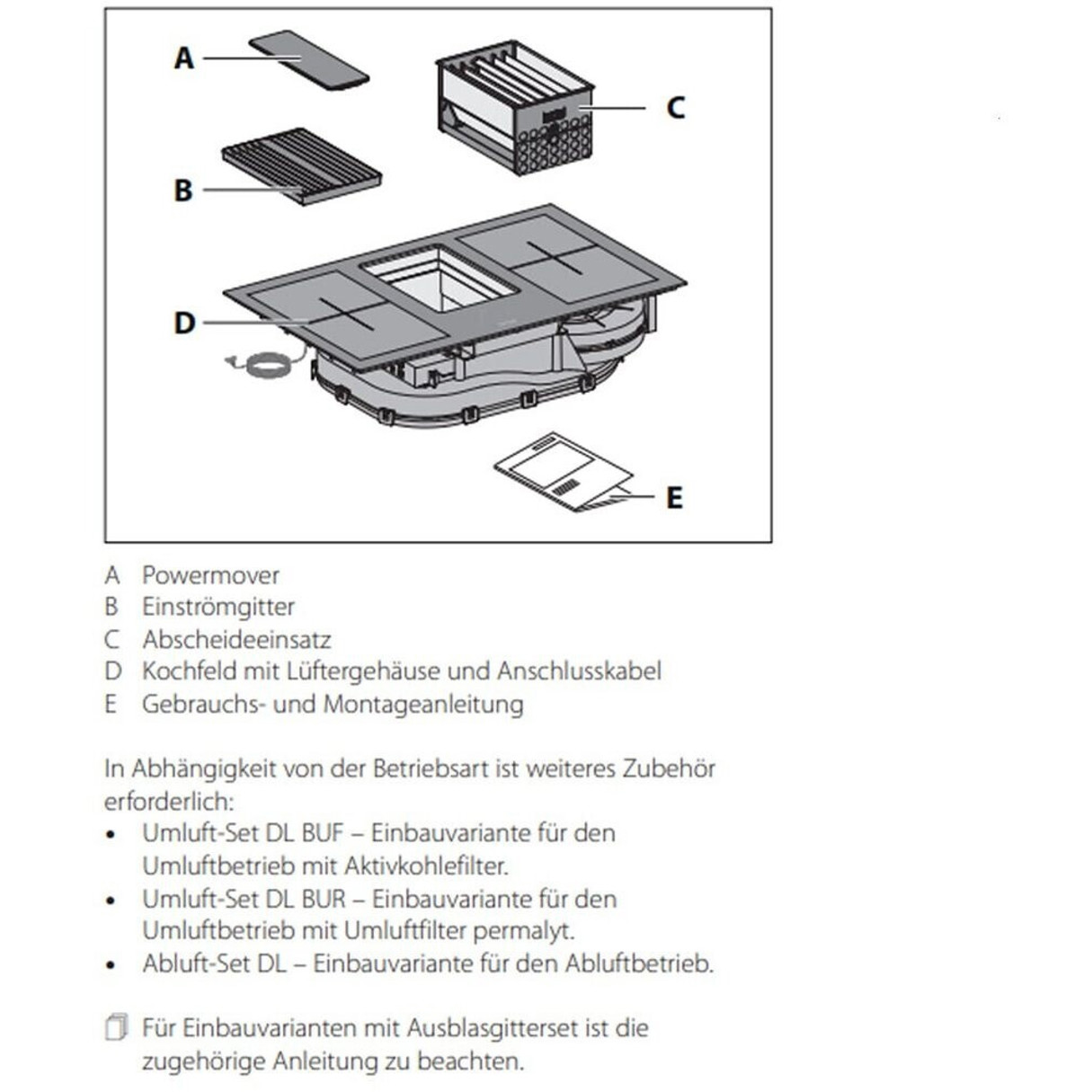 A

C

B

D

E

A Powermover
B Einströmgitter
C Abscheideeinsatz
D Kochfeld mit Lüftergehäuse und Anschlusskabel
E Gebrauchs- und Montageanleitung

In Abhängigkeit von der Betriebsart ist weiteres Zubehör erforderlich:
• Umluft-Set DL BUF – Einbauvariante für den Umluftbetrieb mit Aktivkohlefilter.
• Umluft-Set DL BUR – Einbauvariante für den Umluftbetrieb mit Umluftfilter permalyt.
• Abluft-Set DL – Einbauvariante für den Abluftbetrieb.

Für Einbauvarianten mit Ausblasgitterset ist die zugehörige Anleitung zu beachten.