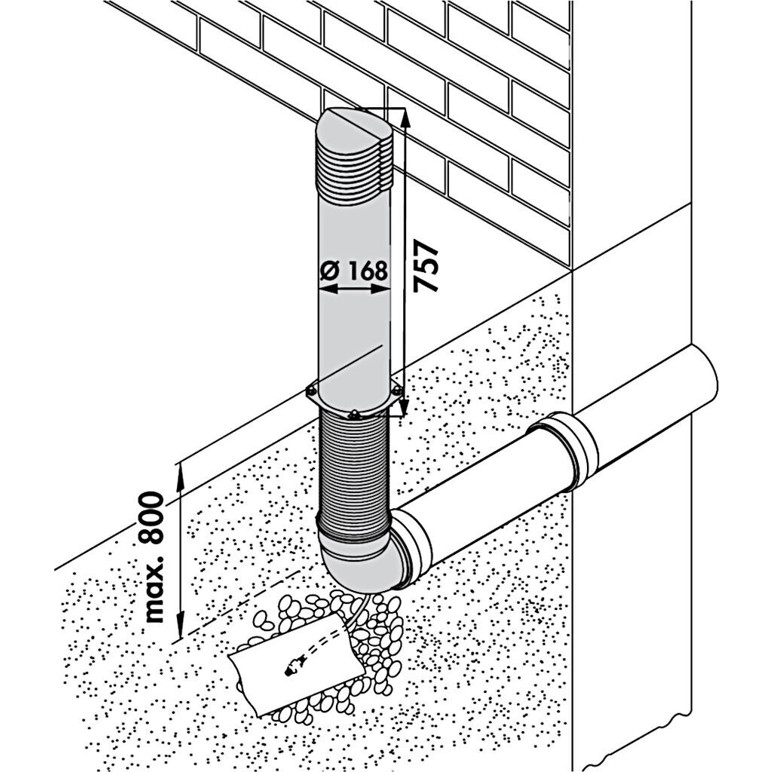 Ø 168

757

max. 800