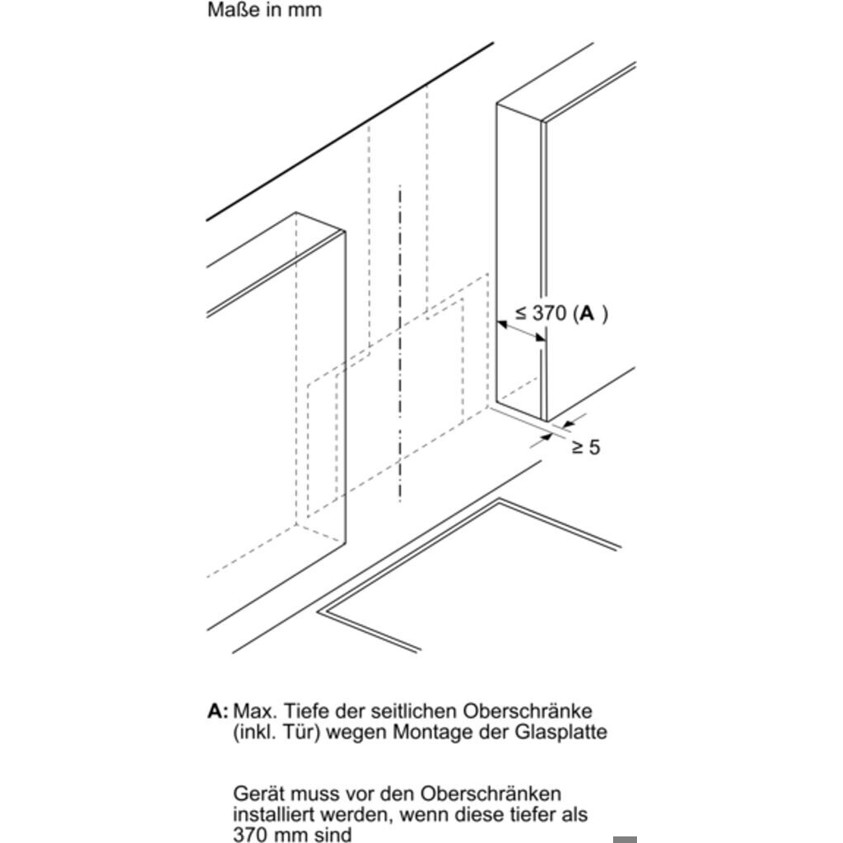 Maße in mm

≤ 370 (A )

≥ 5

A: Max. Tiefe der seitlichen Oberschränke (inkl. Tür) wegen Montage der Glasplatte

Gerät muss vor den Oberschränken installiert werden, wenn diese tiefer als 370 mm sind