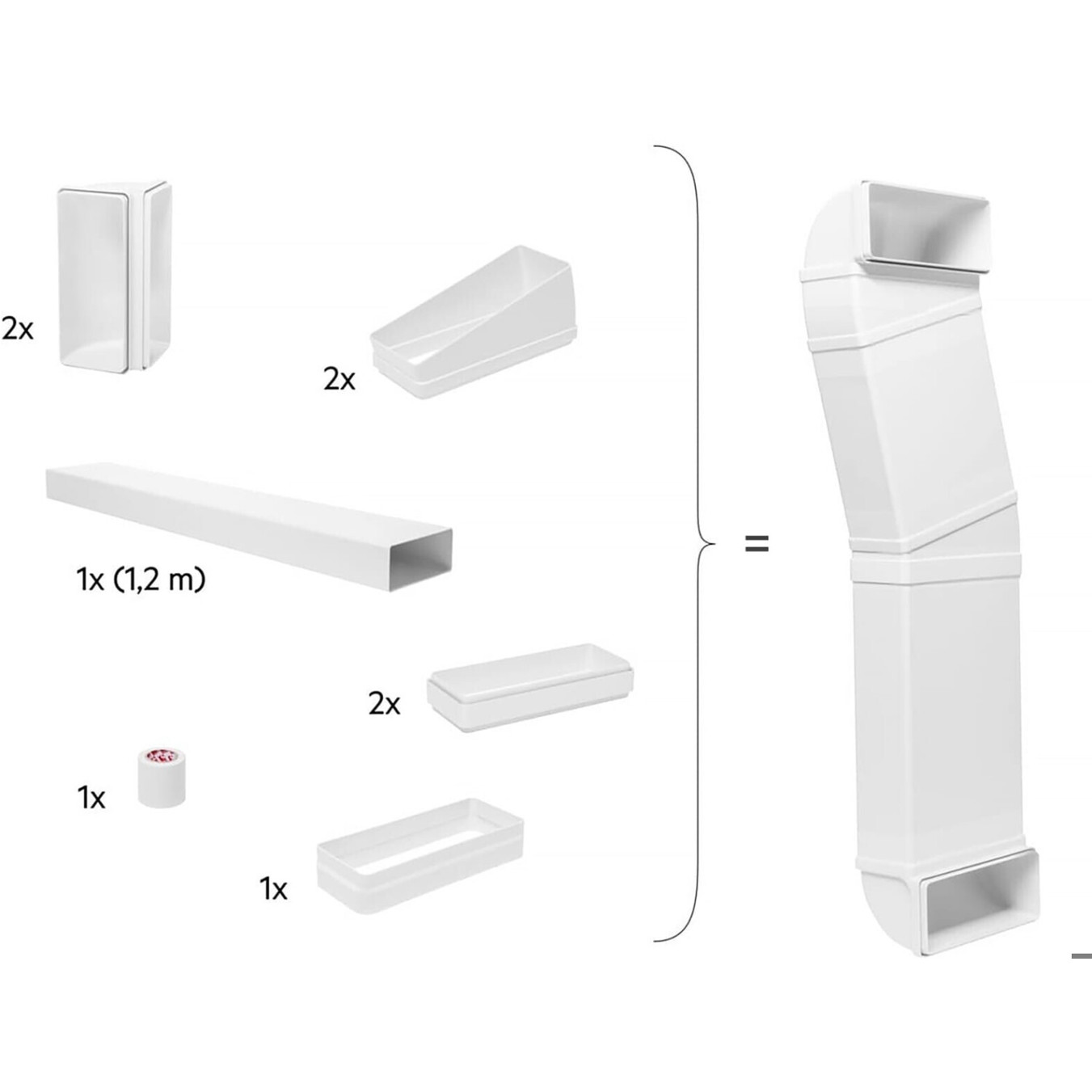 2x

2x

1x (1,2 m)

2x

1x

1x

=