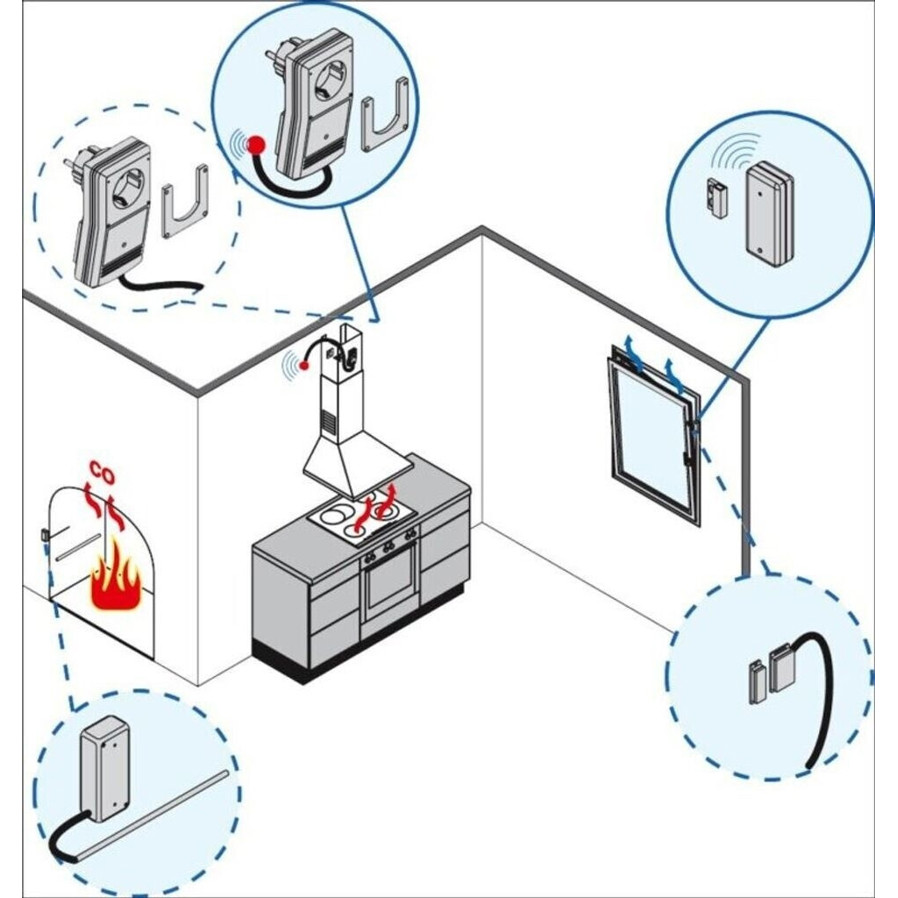 CO